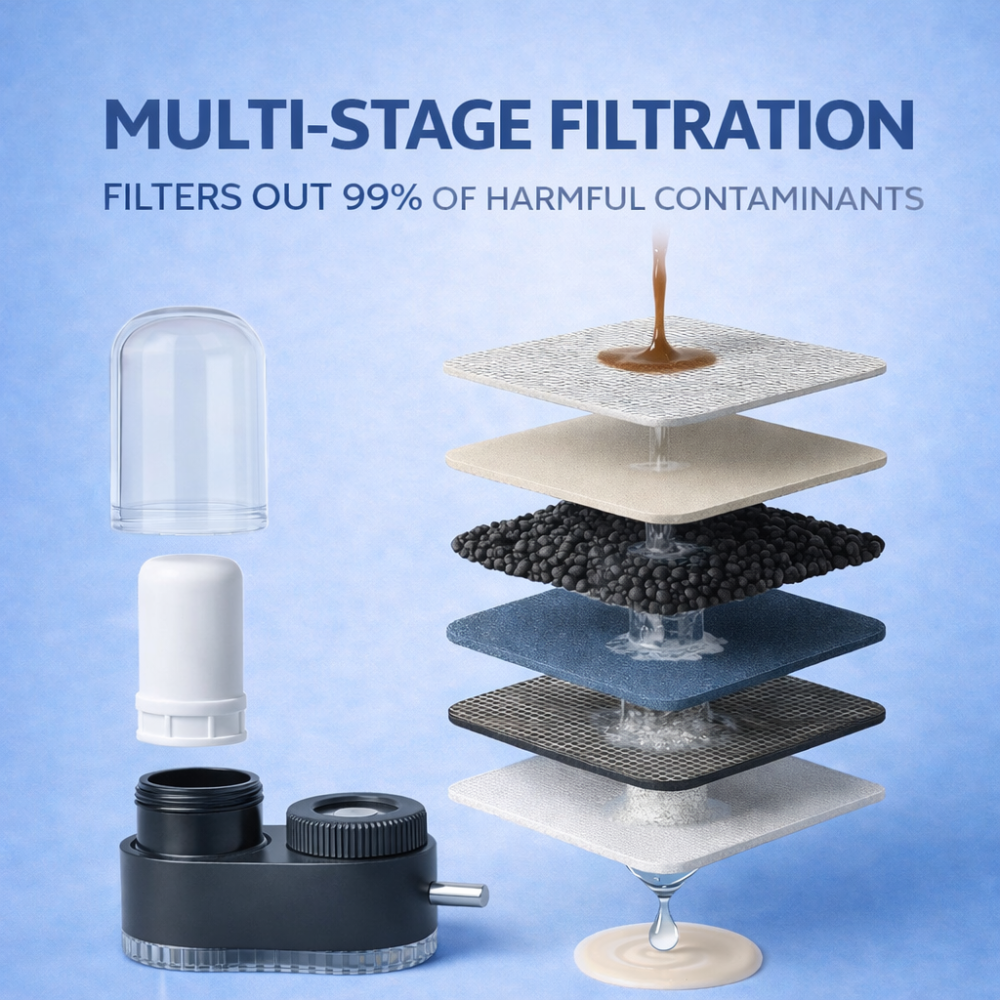 MULTI-STAGE FILTRATION

FILTERS OUT 99% OF HARMFUL CONTAMINANTS